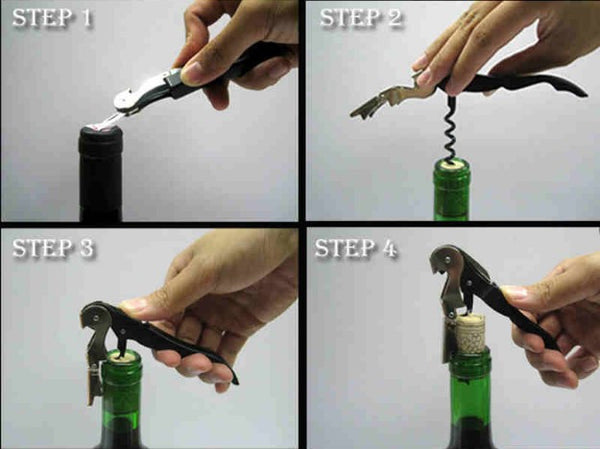 STEP 1

STEP 2

STEP 3

STEP 4